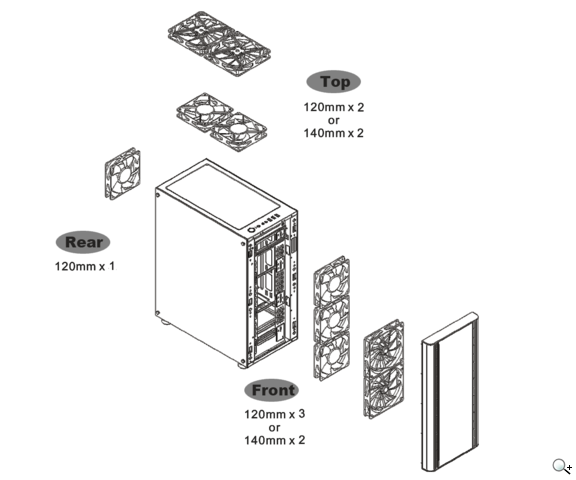 Top
120mm x 2
or
140mm x 2

Rear
120mm x 1

Front
120mm x 3
or
140mm x 2