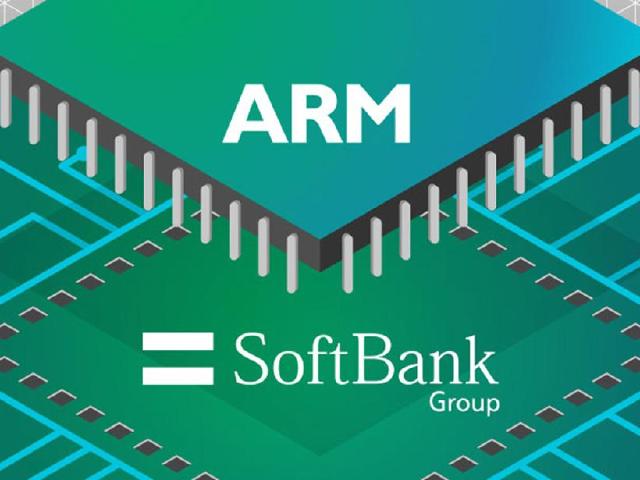 ARM

SoftBank
Group